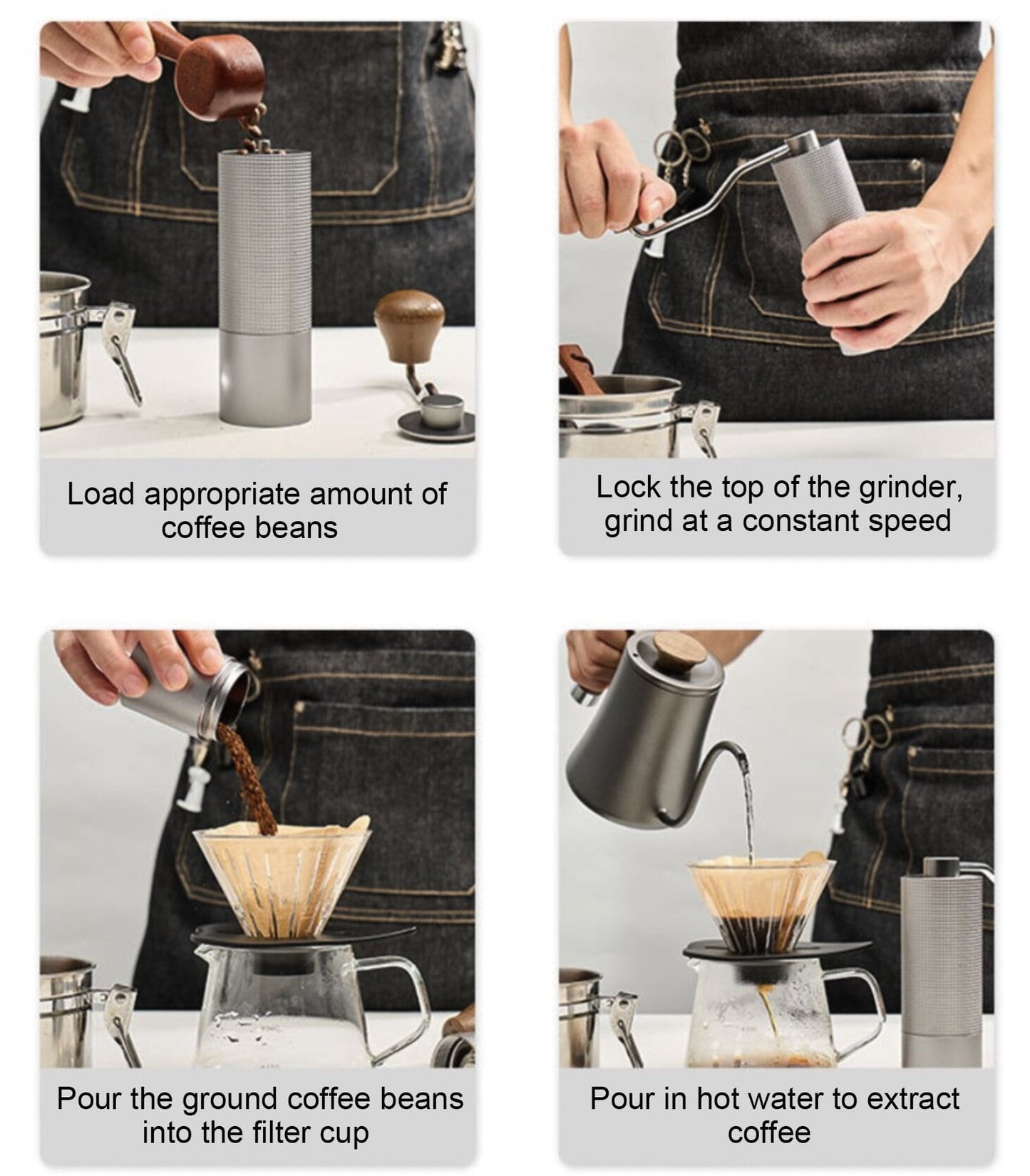 Load appropriate amount of coffee beans

Lock the top of the grinder, grind at a constant speed

Pour the ground coffee beans into the filter cup

Pour in hot water to extract coffee